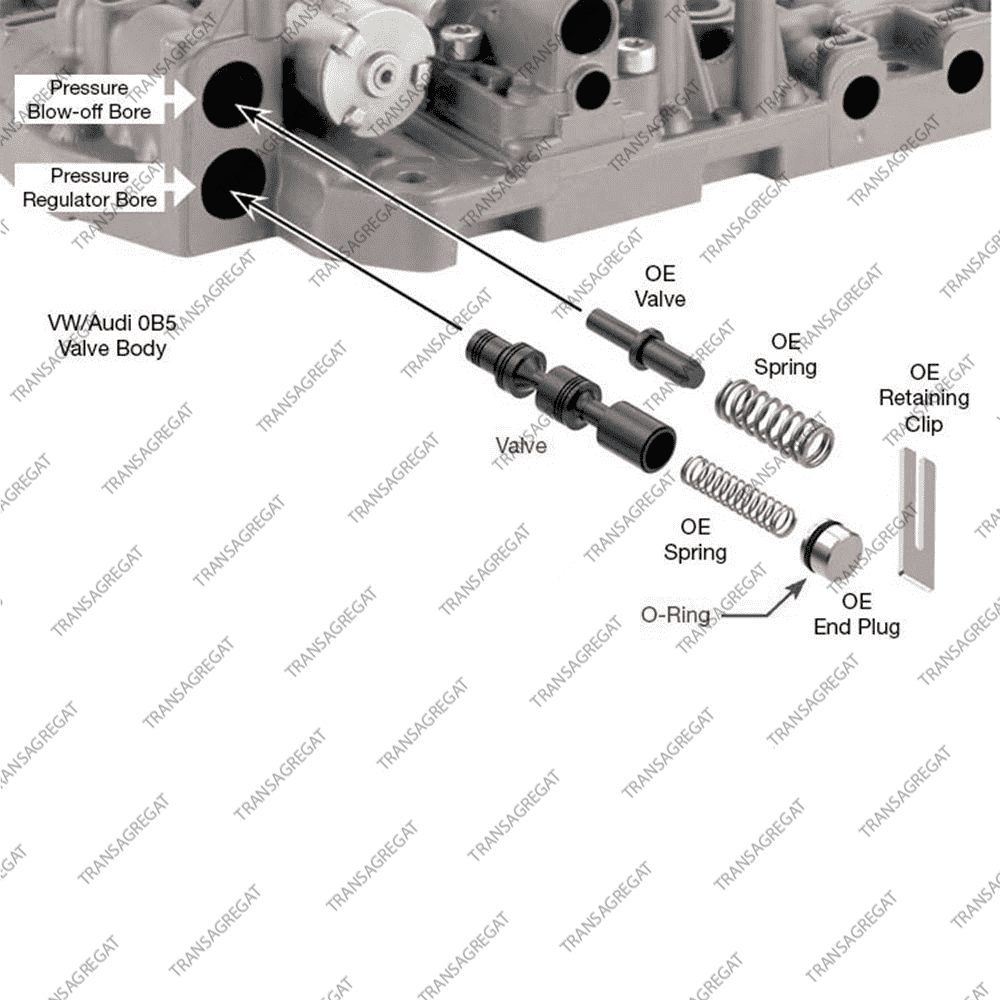 Pressure Blow-off Bore

Pressure Regulator Bore

VW/Audi 0B5 Valve Body

OE Valve

OE Spring

OE Retaining Clip

Valve

OE Spring

O-Ring

OE End Plug

TRANSAGREGAT